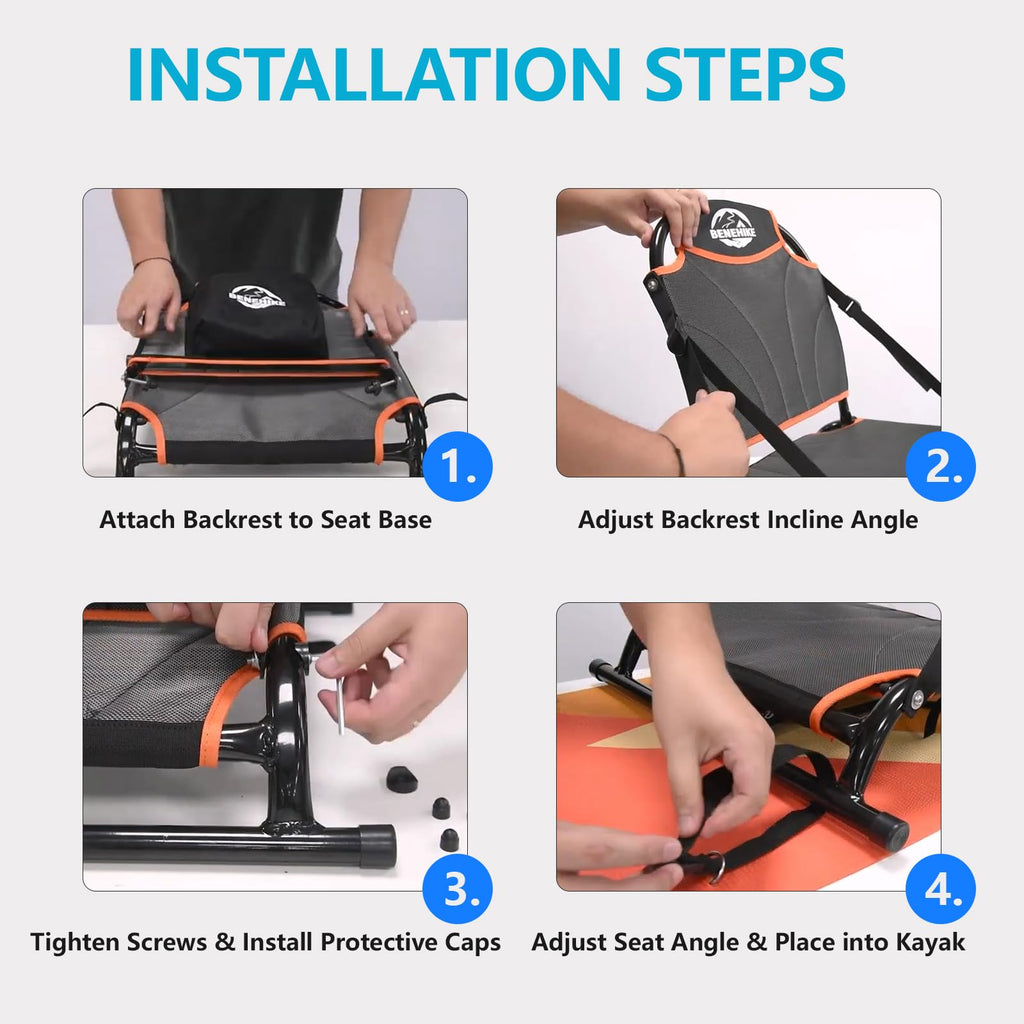 INSTALLATION STEPS

BENEHIKE

1.

Attach Backrest to Seat Base

BENEHIKE

2.

Adjust Backrest Incline Angle

3.

Tighten Screws & Install Protective Caps

4.

Adjust Seat Angle & Place into Kayak