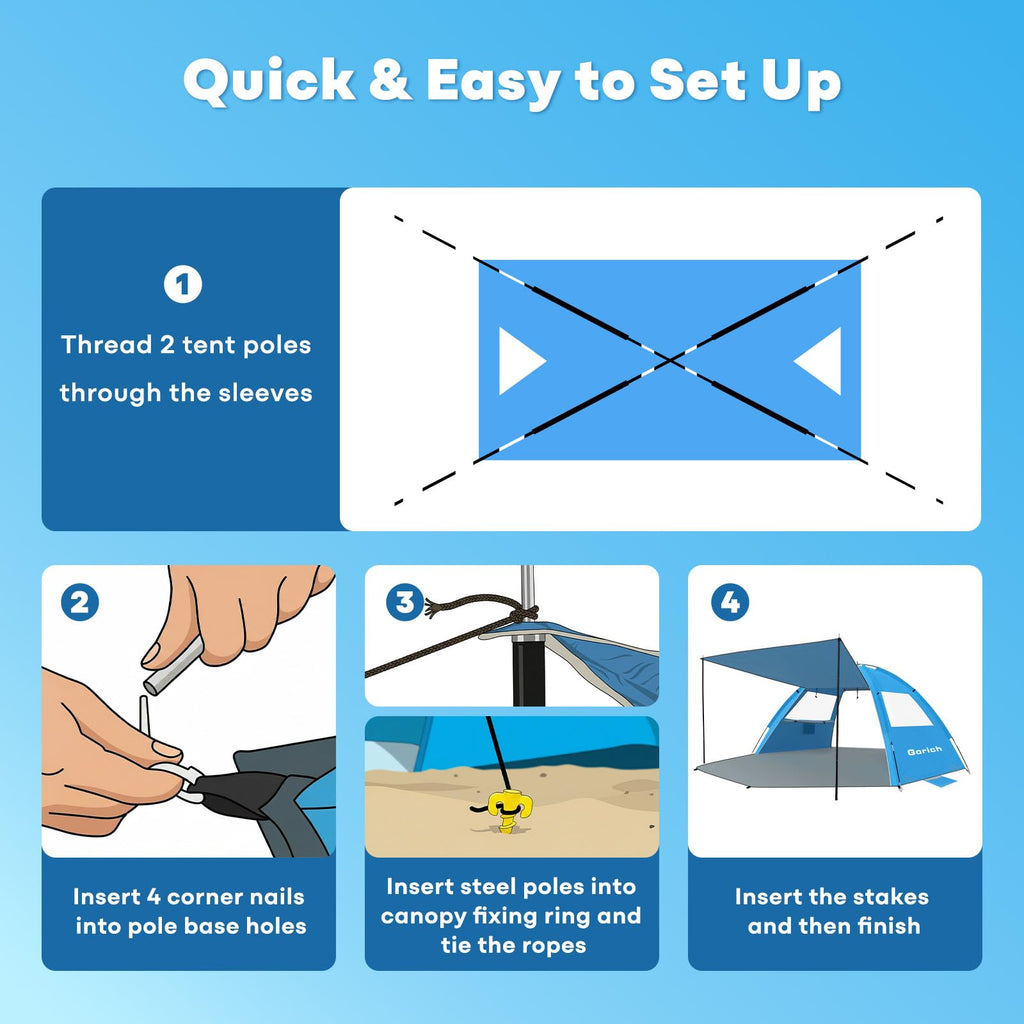 Quick & Easy to Set Up

1
Thread 2 tent poles through the sleeves

2
Insert 4 corner nails into pole base holes

3
Insert steel poles into canopy fixing ring and tie the ropes

4
Gorich
Insert the stakes and then finish